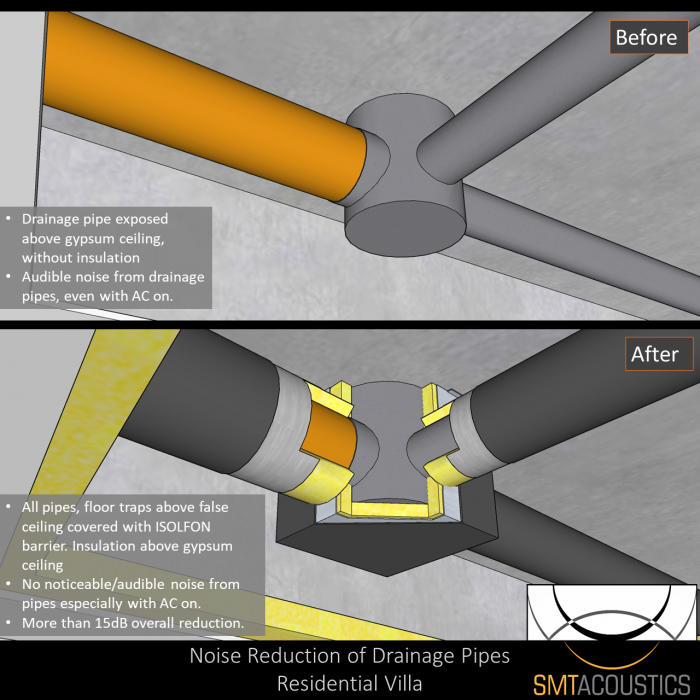 Before

• Drainage pipe exposed above gypsum ceiling, without insulation
• Audible noise from drainage pipes, even with AC on.

After

• All pipes, floor traps above false ceiling covered with ISOLFON barrier. Insulation above gypsum ceiling
• No noticeable/audible noise from pipes especially with AC on.
• More than 15dB overall reduction.

Noise Reduction of Drainage Pipes
Residential Villa

SMTACOUSTICS