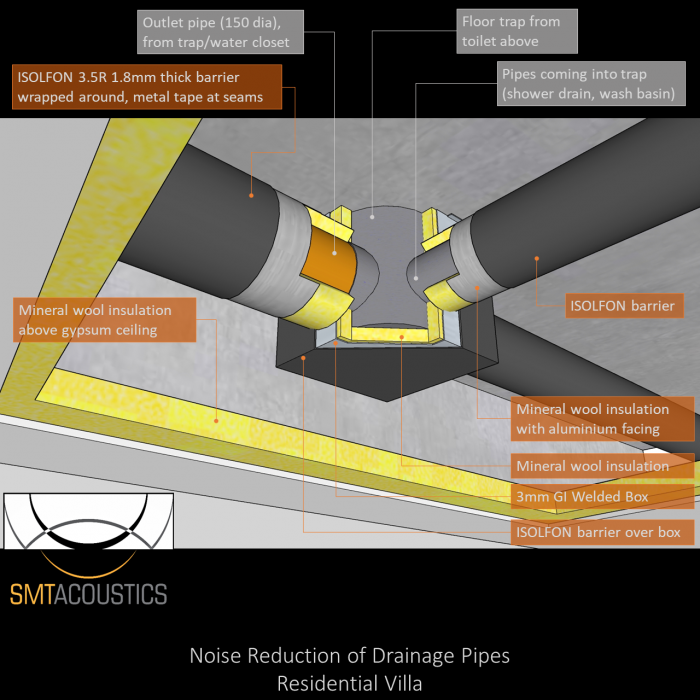 Outlet pipe (150 dia), from trap/water closet

Floor trap from toilet above

ISOLFON 3.5R 1.8mm thick barrier wrapped around, metal tape at seams

Pipes coming into trap (shower drain, wash basin)

Mineral wool insulation above gypsum ceiling

ISOLFON barrier

Mineral wool insulation with aluminium facing

Mineral wool insulation

3mm GI Welded Box

ISOLFON barrier over box

SMTACOUSTICS

Noise Reduction of Drainage Pipes
Residential Villa